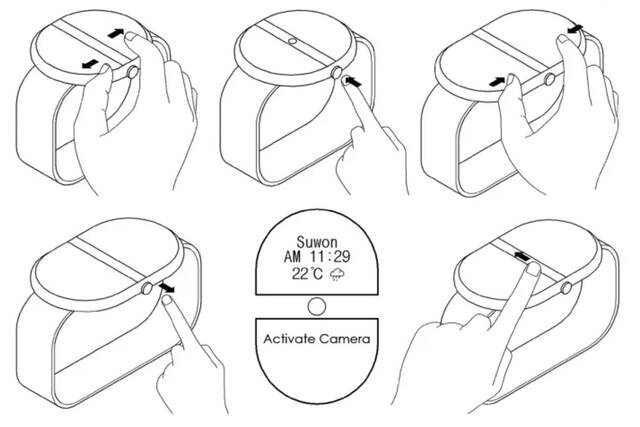 Suwon
AM 11:29
22°C

Activate Camera